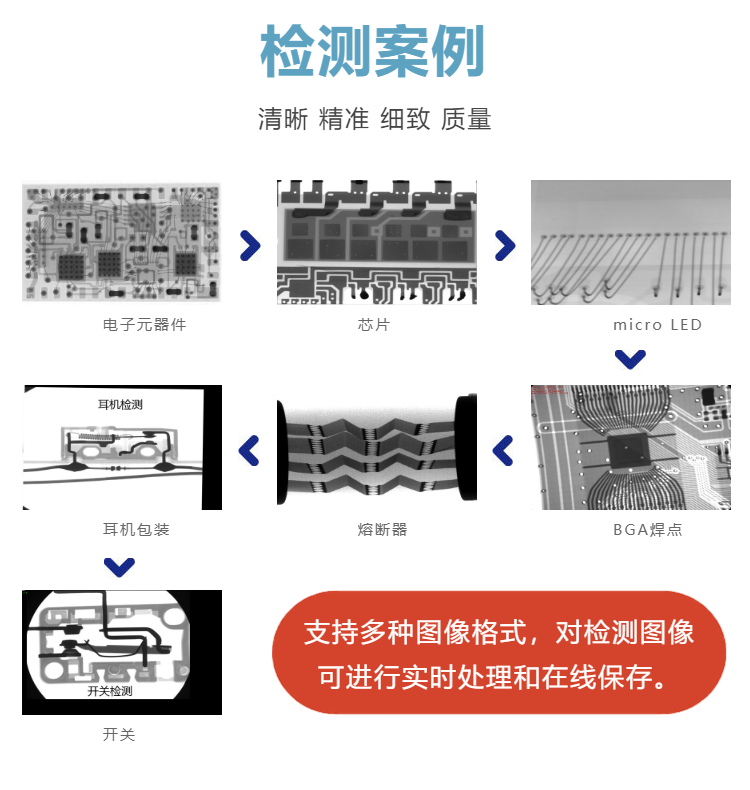 检测案例

清晰 精准 细致 质量

电子元器件

芯片

micro LED

耳机检测

耳机包装

熔断器

BGA焊点

开关检测

开关

支持多种图像格式，对检测图像可进行实时处理和在线保存。